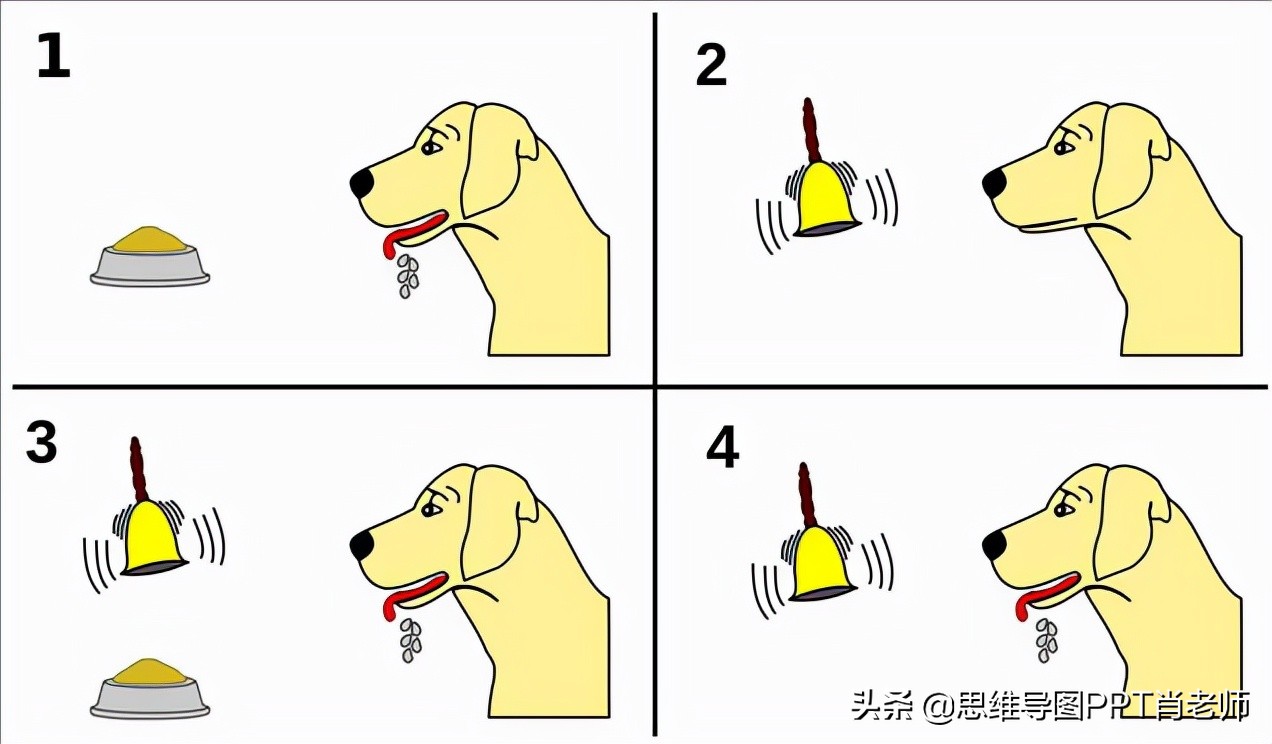 1

2

3

4

头条 @思维导图PPT肖老师