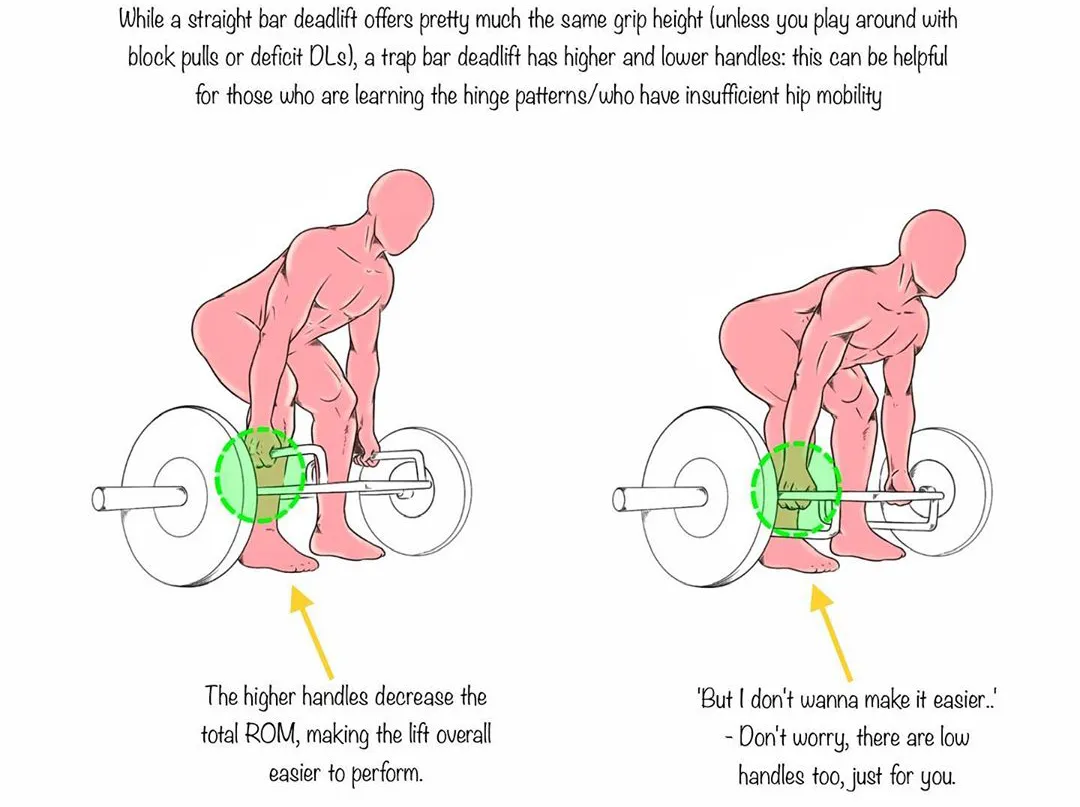 While a straight bar deadlift offers pretty much the same grip height (unless you play around with block pulls or deficit DLs), a trap bar deadlift has higher and lower handles: this can be helpful for those who are learning the hinge patterns/who have insufficient hip mobility

The higher handles decrease the total ROM, making the lift overall easier to perform.

'But I don't wanna make it easier..'
- Don't worry, there are low handles too, just for you.