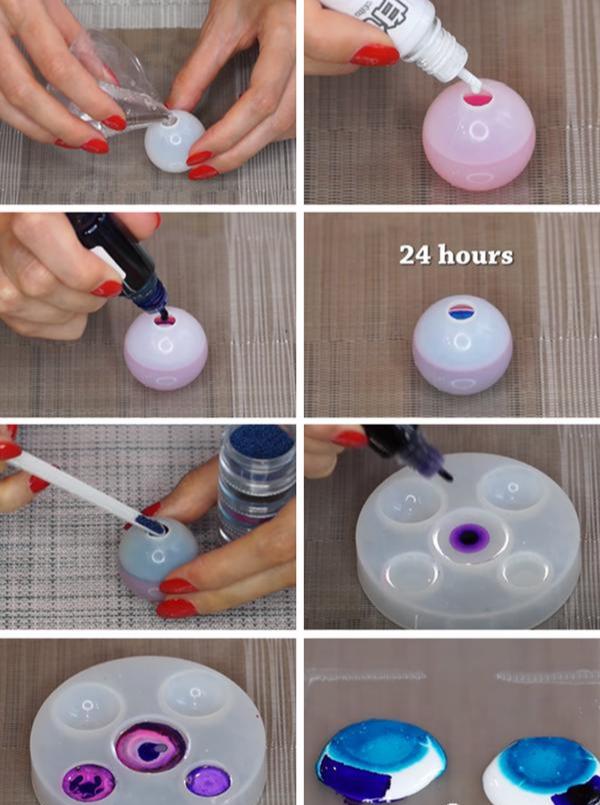 24 hours