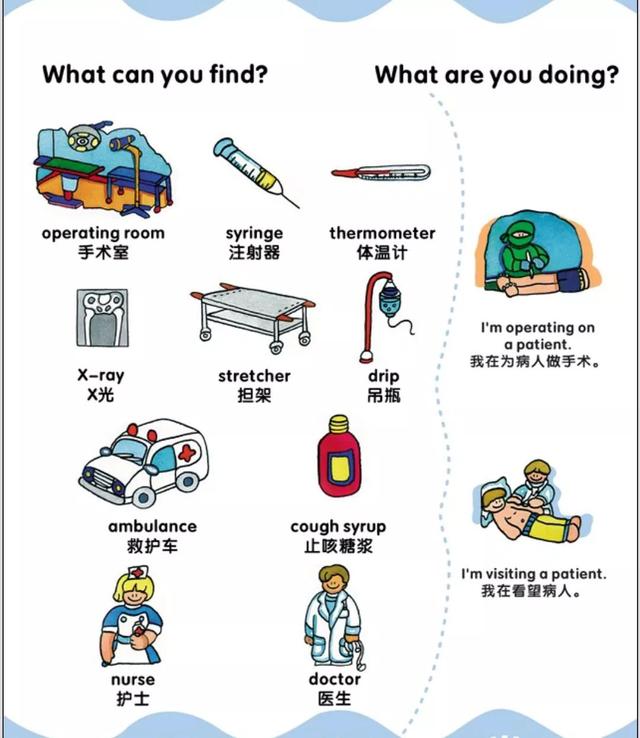 What can you find?

operating room
手术室

syringe
注射器

thermometer
体温计

X-ray
X光

stretcher
担架

drip
吊瓶

ambulance
救护车

cough syrup
止咳糖浆

nurse
护士

doctor
医生

What are you doing?

I'm operating on a patient.
我在为病人做手术。

I'm visiting a patient.
我在看望病人。